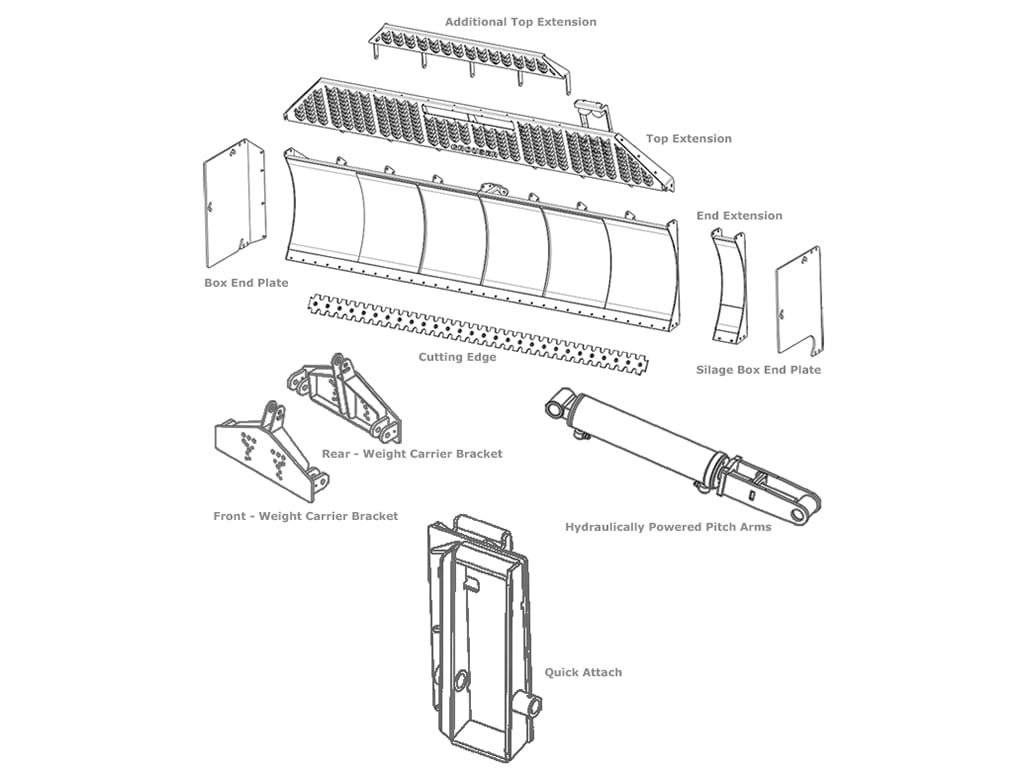 Additional Top Extension

Top Extension

End Extension

Box End Plate

Cutting Edge

Silage Box End Plate

Rear - Weight Carrier Bracket

Front - Weight Carrier Bracket

Hydraulically Powered Pitch Arms

Quick Attach