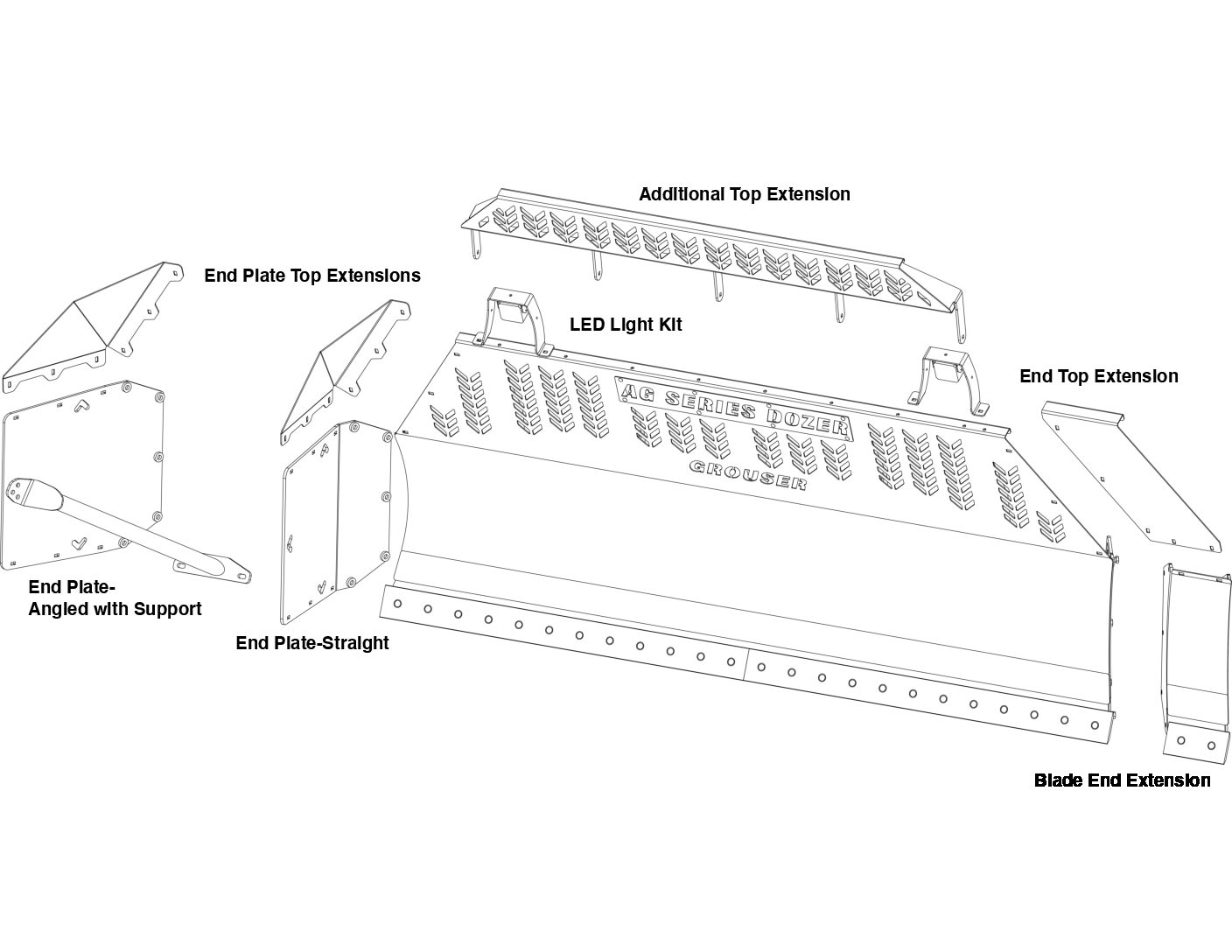 Additional Top Extension

End Plate Top Extensions

LED Light Kit

End Top Extension

AG SERIES DOZER

GROUSER

End Plate-
Angled with Support

End Plate-Straight

Blade End Extension